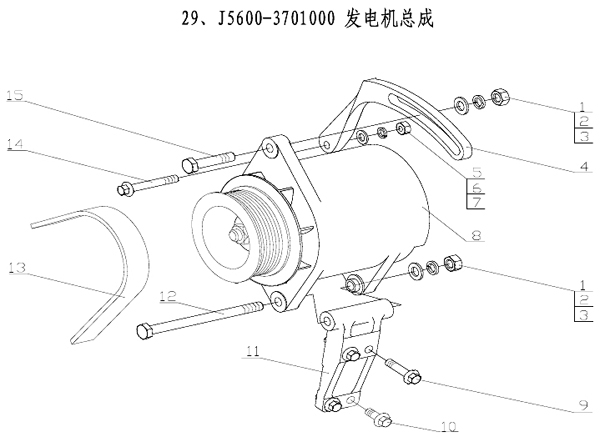 29、J5600-3701000 发电机总成

15

14

13

12

11

1
2
3

4

5
6
7

8

1
2
3

9

10