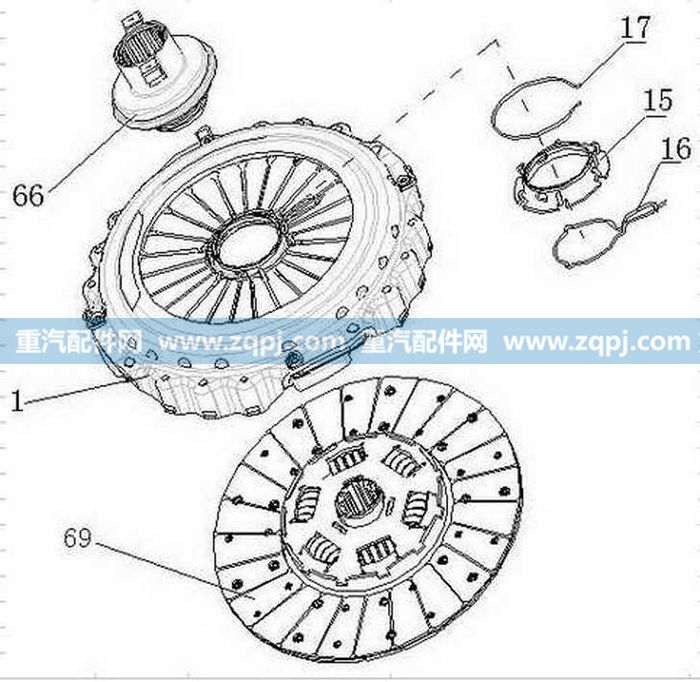 17

15

16

66

重汽配件网 www.zqpj.com 重汽配件网 www.zqpj.com

1

69